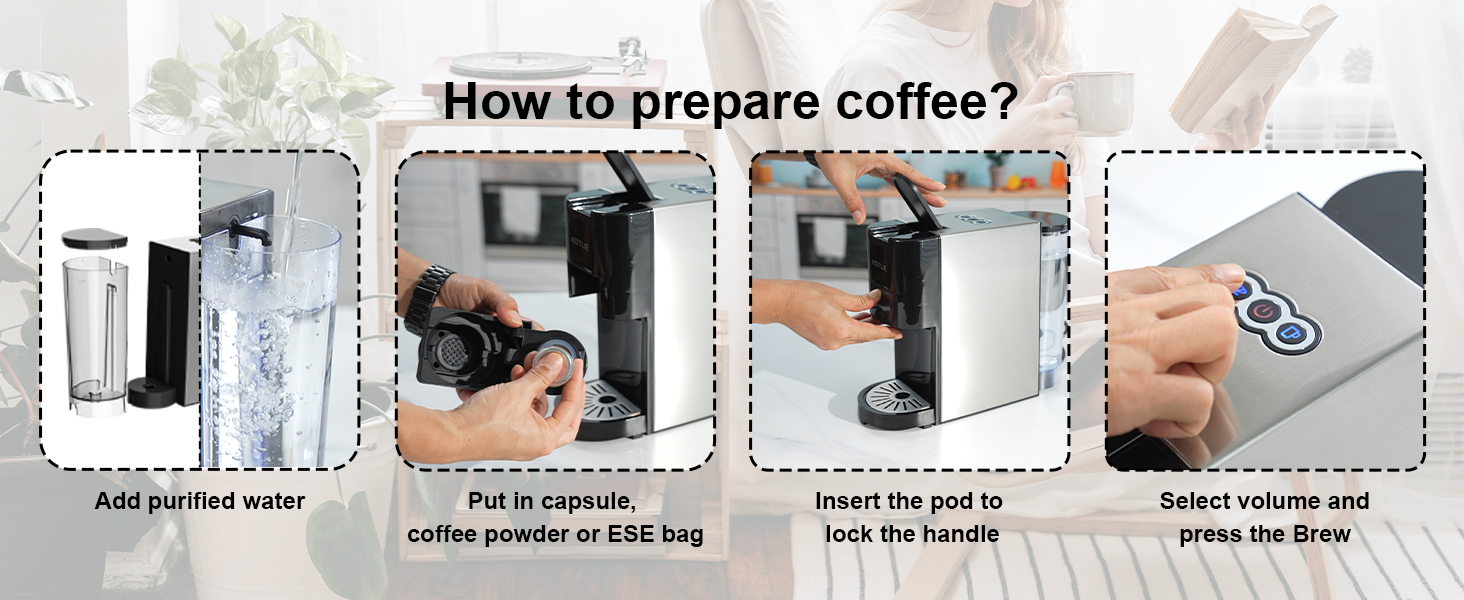 How to prepare coffee?

Add purified water

Put in capsule, coffee powder or ESE bag

Insert the pod to lock the handle

Select volume and press the Brew