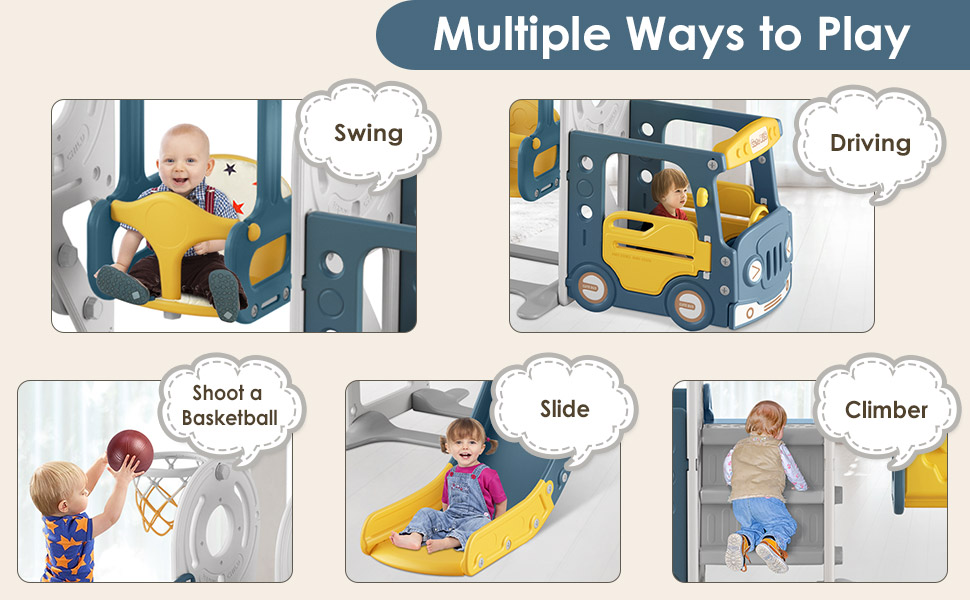 Multiple Ways to Play

Swing

Driving

Shoot a Basketball

Slide

Climber