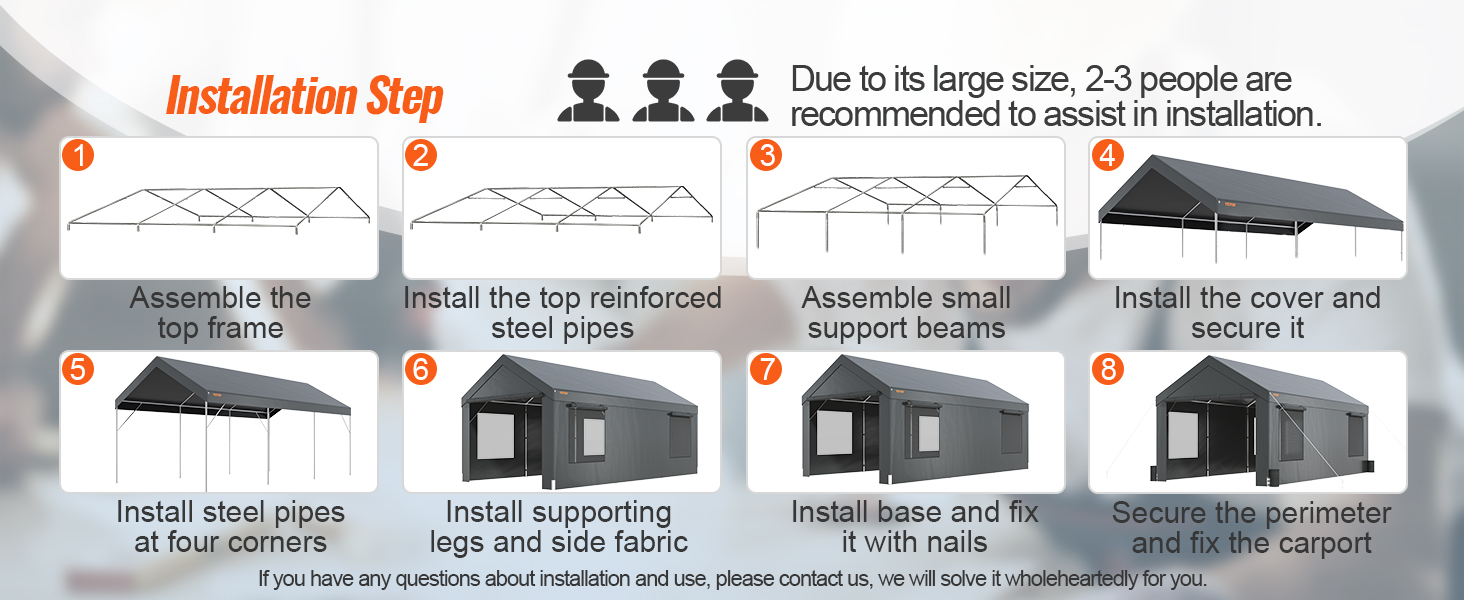 Installation Step

Due to its large size, 2-3 people are recommended to assist in installation.

1
Assemble the top frame

2
Install the top reinforced steel pipes

3
Assemble small support beams

4
Install the cover and secure it

5
Install steel pipes at four corners

6
Install supporting legs and side fabric

7
Install base and fix it with nails

8
Secure the perimeter and fix the carport

If you have any questions about installation and use, please contact us, we will solve it wholeheartedly for you.