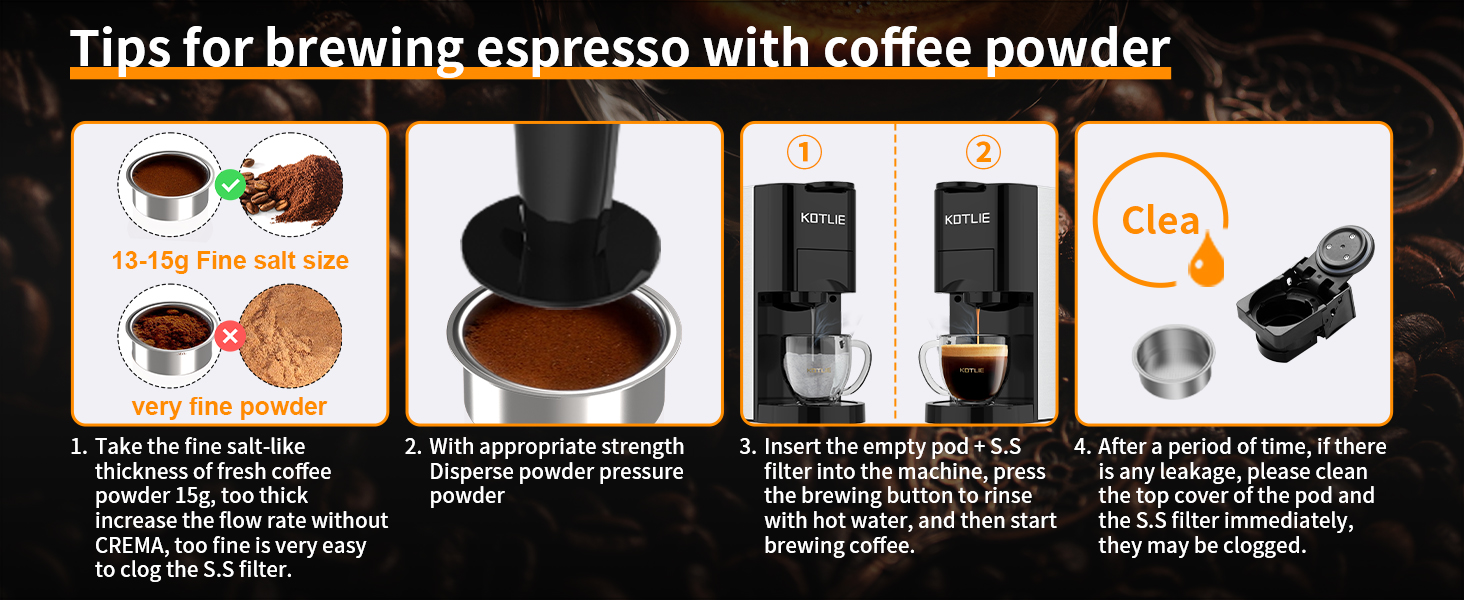 Tips for brewing espresso with coffee powder

13-15g Fine salt size

very fine powder

1. Take the fine salt-like thickness of fresh coffee powder 15g, too thick increase the flow rate without CREMA, too fine is very easy to clog the S.S filter.

2. With appropriate strength Disperse powder pressure powder

①

②

KOTLIE

KOTLIE

KOTLIE

KOTLIE

3. Insert the empty pod + S.S filter into the machine, press the brewing button to rinse with hot water, and then start brewing coffee.

Clea

4. After a period of time, if there is any leakage, please clean the top cover of the pod and the S.S filter immediately, they may be clogged.