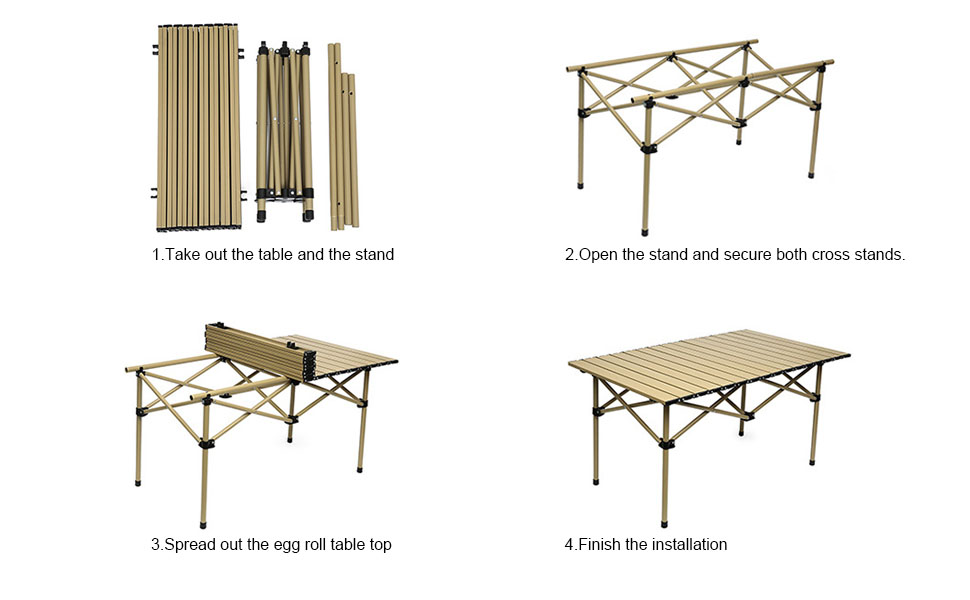 1.Take out the table and the stand

2.Open the stand and secure both cross stands.

3.Spread out the egg roll table top

4.Finish the installation